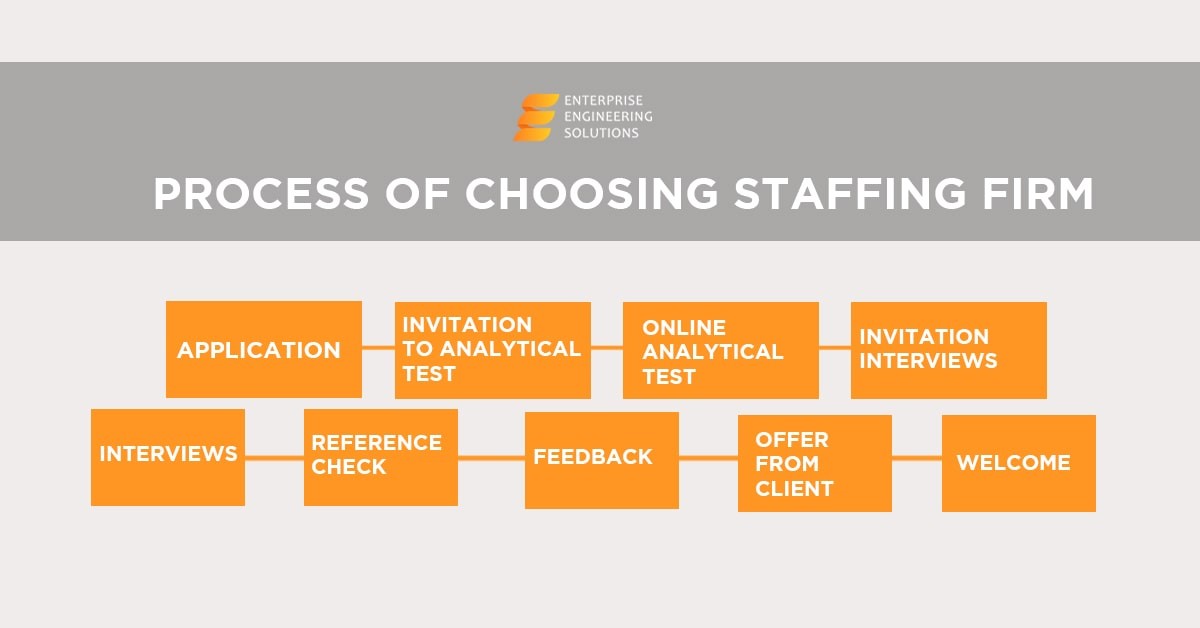 ENTERPRISE ENGINEERING SOLUTIONS

PROCESS OF CHOOSING STAFFING FIRM

APPLICATION

INVITATION TO ANALYTICAL TEST

ONLINE ANALYTICAL TEST

INVITATION INTERVIEWS

INTERVIEWS

REFERENCE CHECK

FEEDBACK

OFFER FROM CLIENT

WELCOME